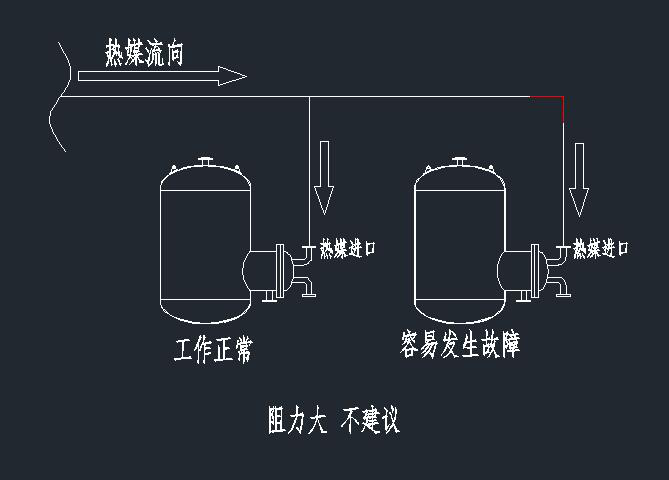 热媒流向

热媒进口

热媒进口

工作正常

容易发生故障

阻力大 不建议